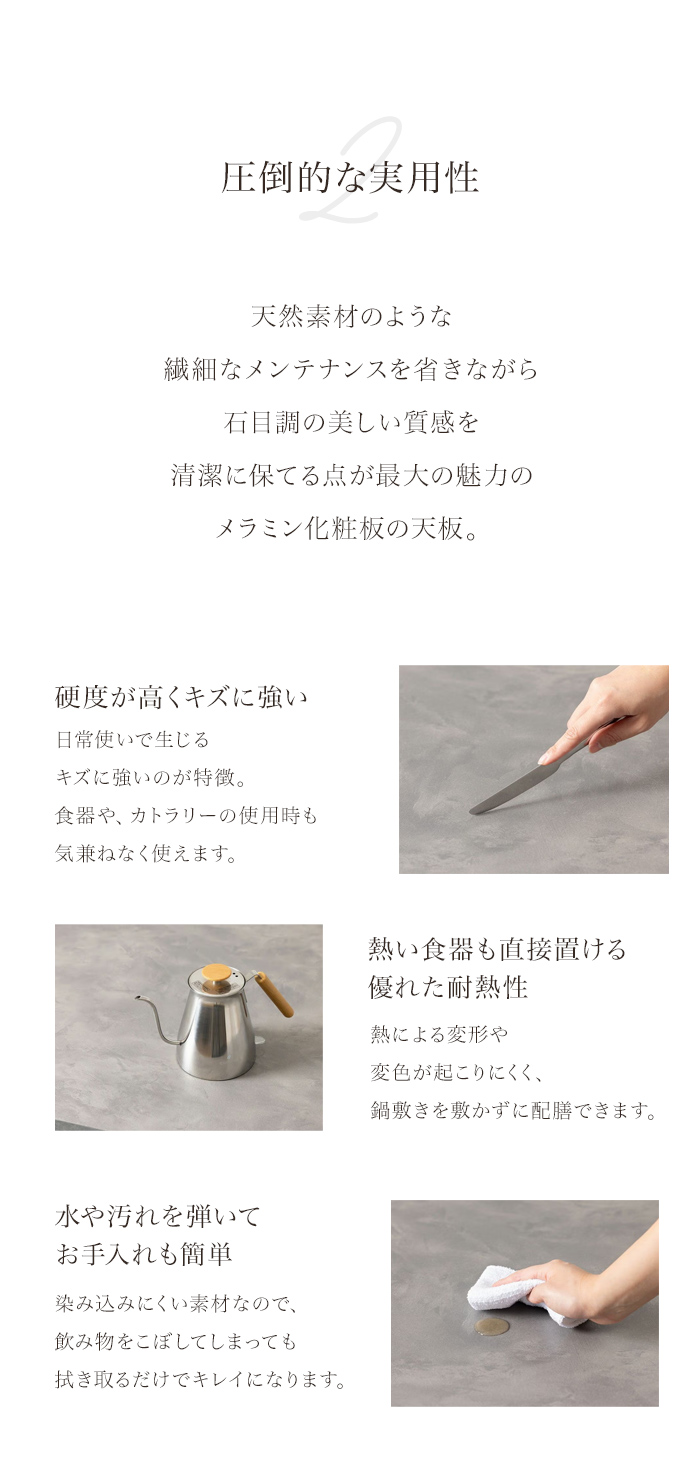 2

圧倒的な実用性

天然素材のような
繊細なメンテナンスを省きながら
石目調の美しい質感を
清潔に保てる点が最大の魅力の
メラミン化粧板の天板。

硬度が高くキズに強い

日常使いで生じる
キズに強いのが特徴。
食器や、カトラリーの使用時も
気兼ねなく使えます。

熱い食器も直接置ける
優れた耐熱性

熱による変形や
変色が起こりにくく、
鍋敷きを敷かずに配膳できます。

水や汚れを弾いて
お手入れも簡単

染み込みにくい素材なので、
飲み物をこぼしてしまっても
拭き取るだけでキレイになります。