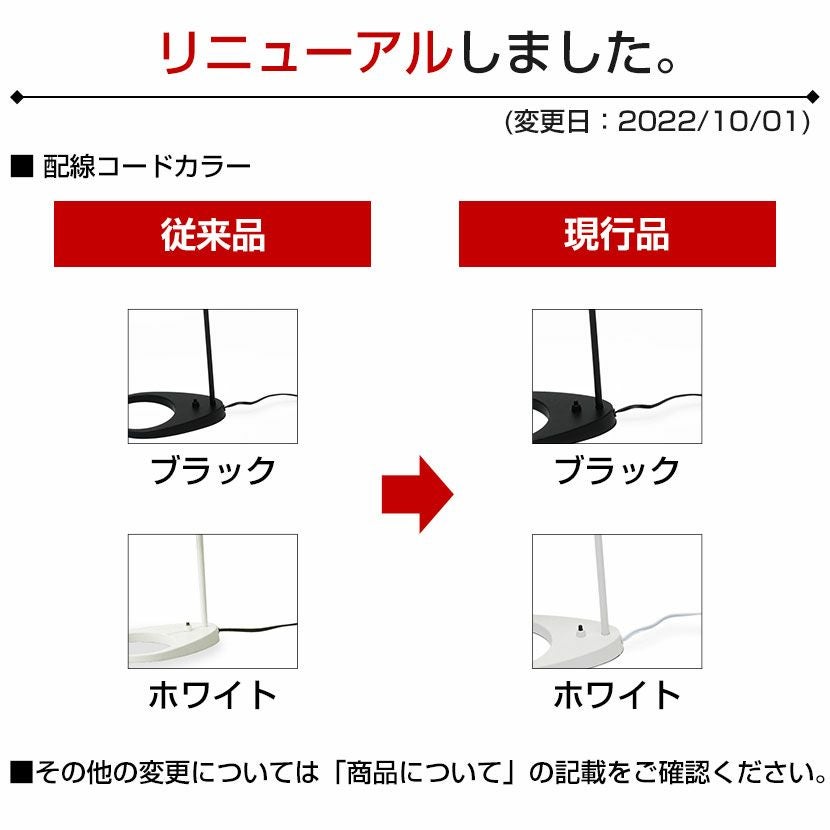 リニューアルしました。

(変更日：2022/10/01)

■ 配線コードカラー

従来品

ブラック

ホワイト

現行品

ブラック

ホワイト

■その他の変更については「商品について」の記載をご確認ください。