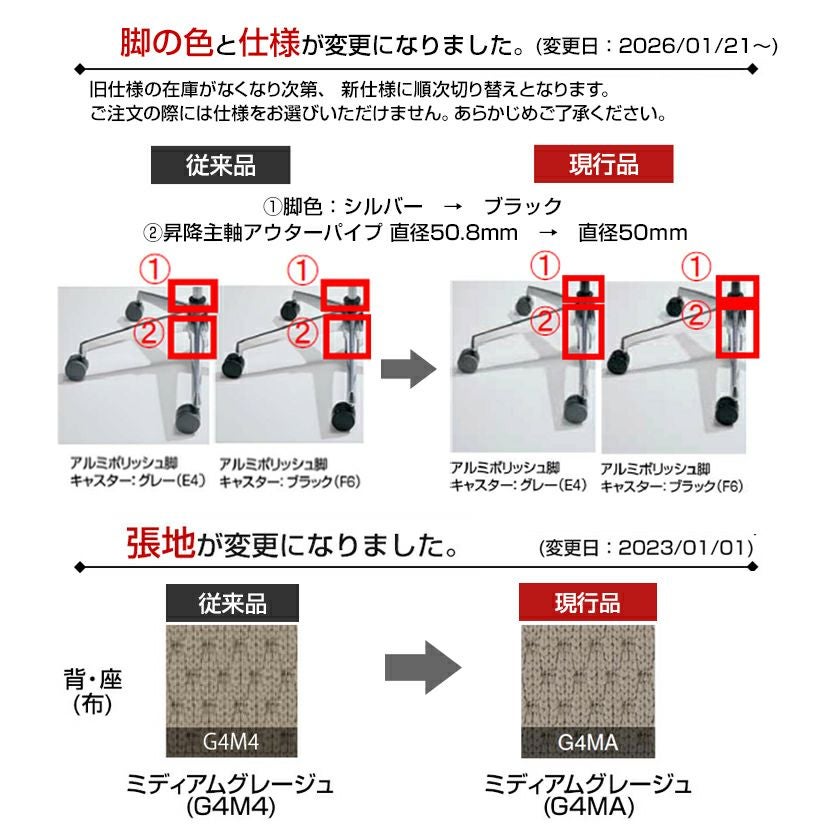 脚の色と仕様が変更になりました。(変更日：2026/01/21～)

旧仕様の在庫がなくなり次第、 新仕様に順次切り替えとなります。
ご注文の際には仕様をお選びいただけません。あらかじめご了承ください。

従来品

現行品

①脚色：シルバー → ブラック
②昇降主軸アウターパイプ 直径50.8mm → 直径50mm

①
②
①
②
①
②
①
②

アルミポリッシュ脚
キャスター：グレー(E4)

アルミポリッシュ脚
キャスター：ブラック(F6)

アルミポリッシュ脚
キャスター：グレー(E4)

アルミポリッシュ脚
キャスター：ブラック(F6)

張地が変更になりました。 (変更日：2023/01/01)

従来品

現行品

背・座
(布)

G4M4

G4MA

ミディアムグレージュ
(G4M4)

ミディアムグレージュ
(G4MA)