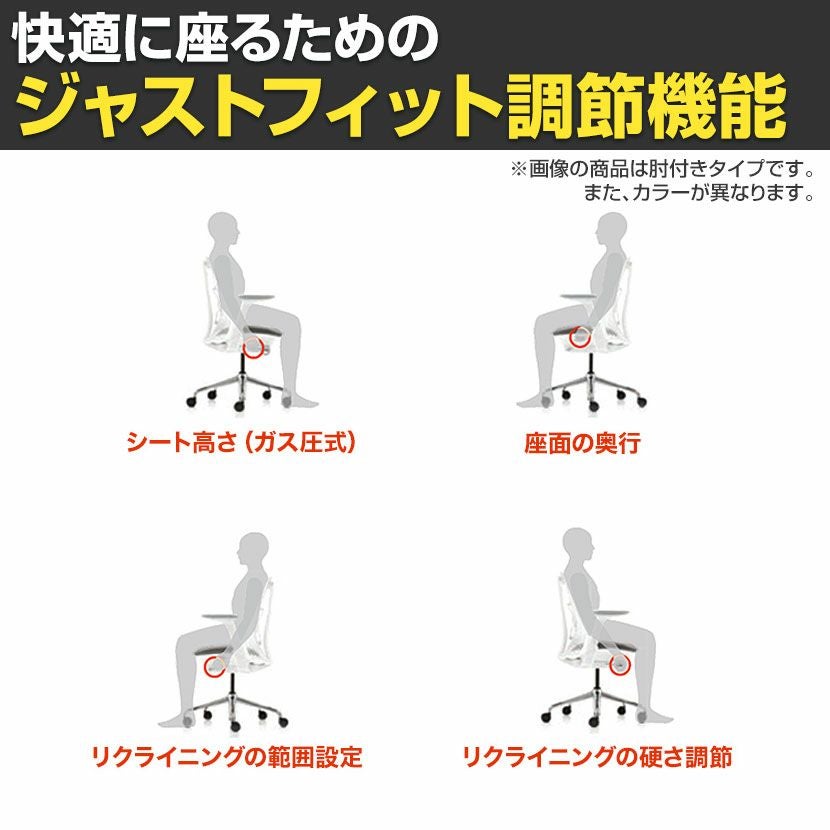 快適に座るための
ジャストフィット調節機能

※画像の商品は肘付きタイプです。
また、カラーが異なります。

シート高さ（ガス圧式）

座面の奥行

リクライニングの範囲設定

リクライニングの硬さ調節