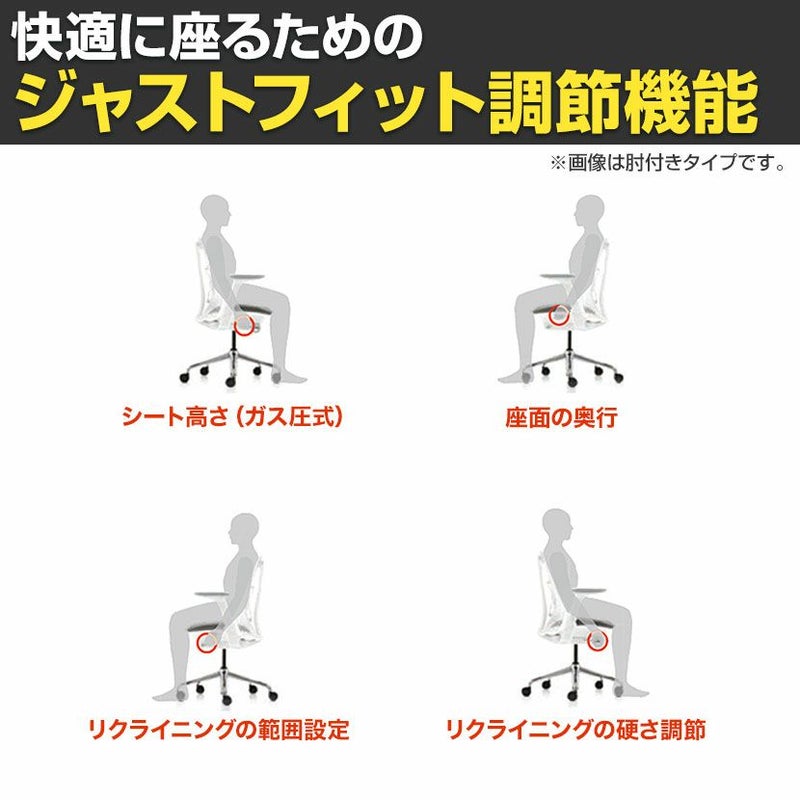 快適に座るための
ジャストフィット調節機能

※画像は肘付きタイプです。

シート高さ（ガス圧式）

座面の奥行

リクライニングの範囲設定

リクライニングの硬さ調節